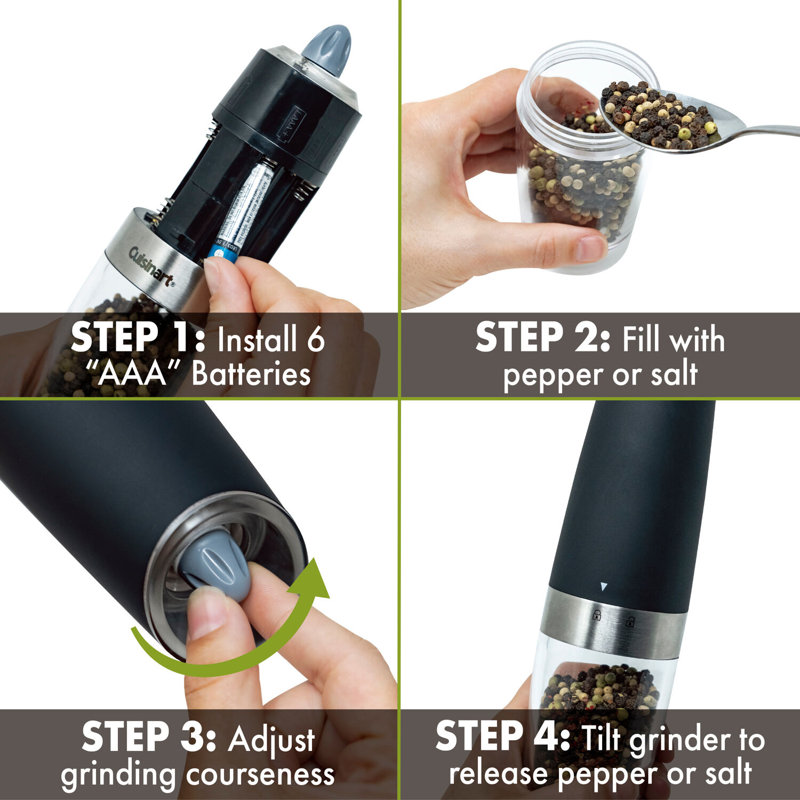 Cuisinart

STEP 1: Install 6 "AAA" Batteries

STEP 2: Fill with pepper or salt

STEP 3: Adjust grinding courseness

STEP 4: Tilt grinder to release pepper or salt